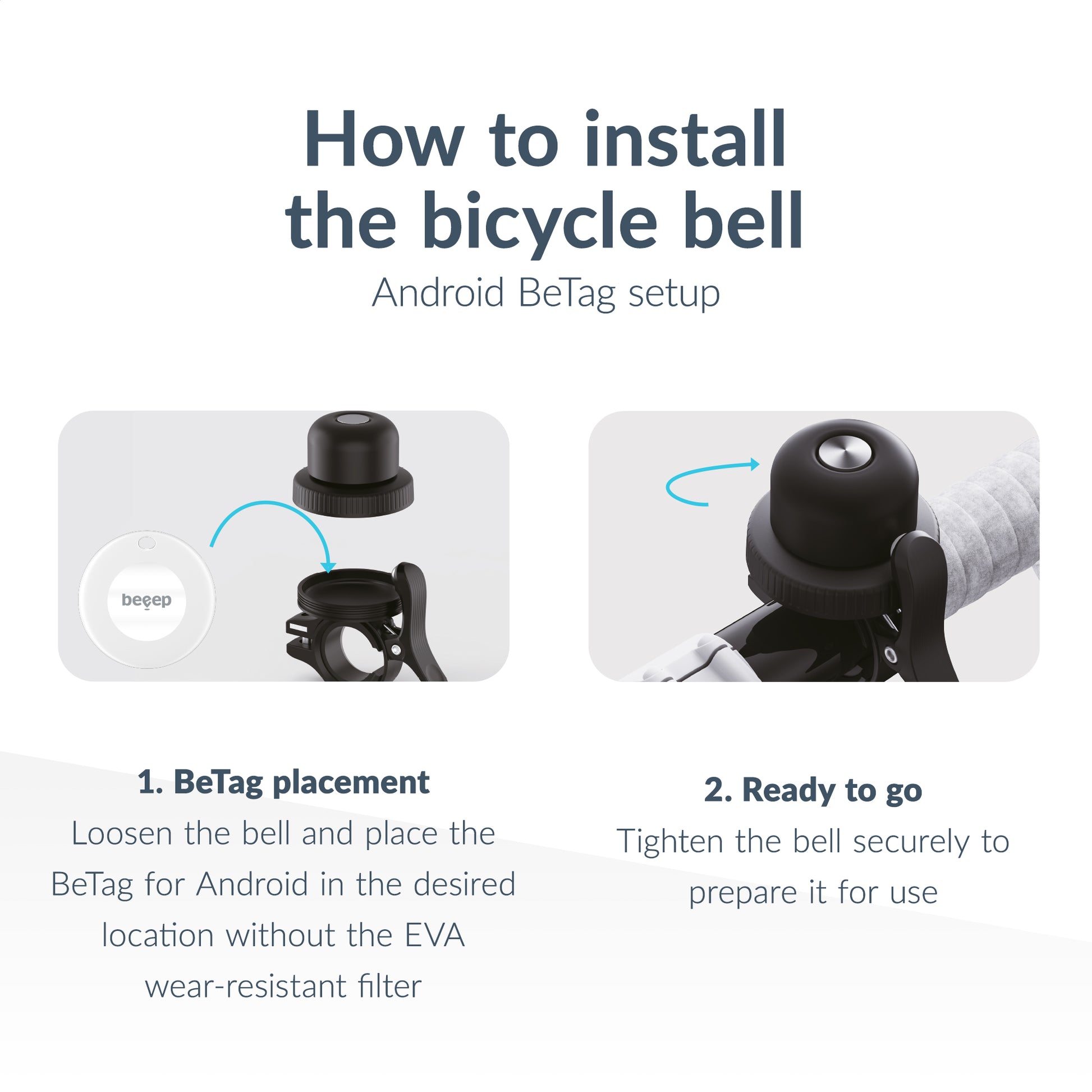 How to install the bicycle bell

Android BeTag setup

beeep

1. BeTag placement

Loosen the bell and place the BeTag for Android in the desired location without the EVA wear-resistant filter

2. Ready to go

Tighten the bell securely to prepare it for use