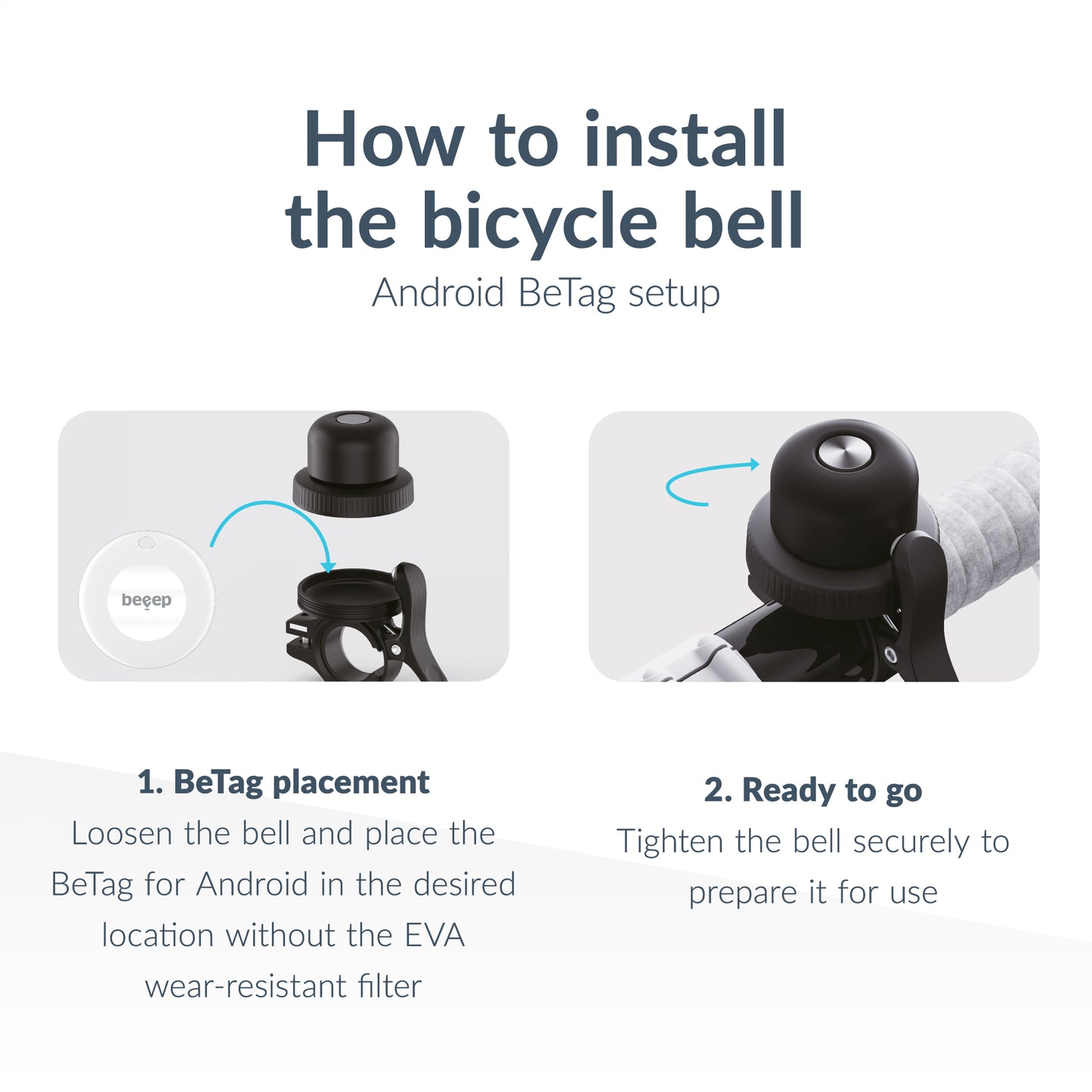 How to install the bicycle bell

Android BeTag setup

beeep

1. BeTag placement

Loosen the bell and place the BeTag for Android in the desired location without the EVA wear-resistant filter

2. Ready to go

Tighten the bell securely to prepare it for use