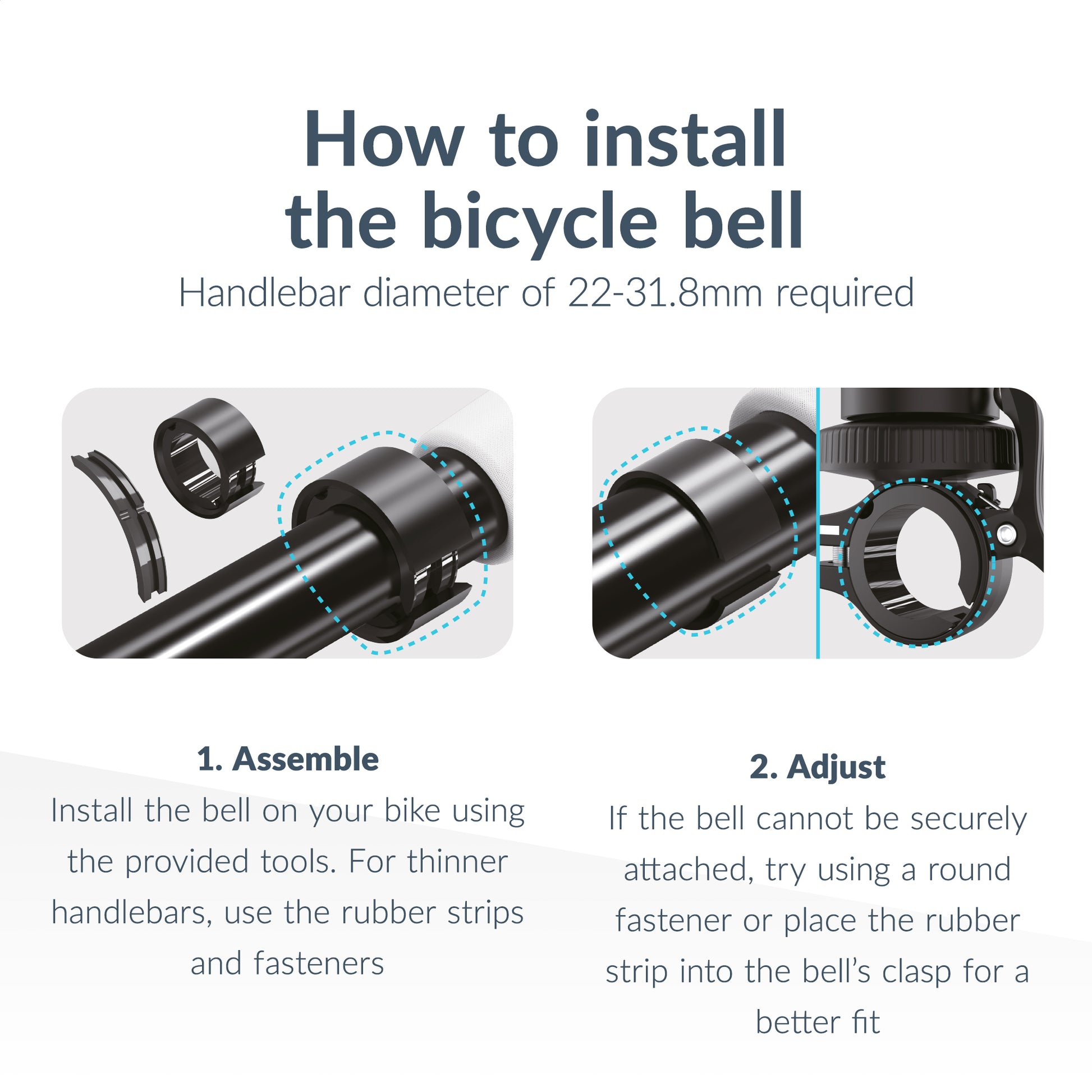 How to install the bicycle bell

Handlebar diameter of 22-31.8mm required

1. Assemble

Install the bell on your bike using the provided tools. For thinner handlebars, use the rubber strips and fasteners

2. Adjust

If the bell cannot be securely attached, try using a round fastener or place the rubber strip into the bell's clasp for a better fit