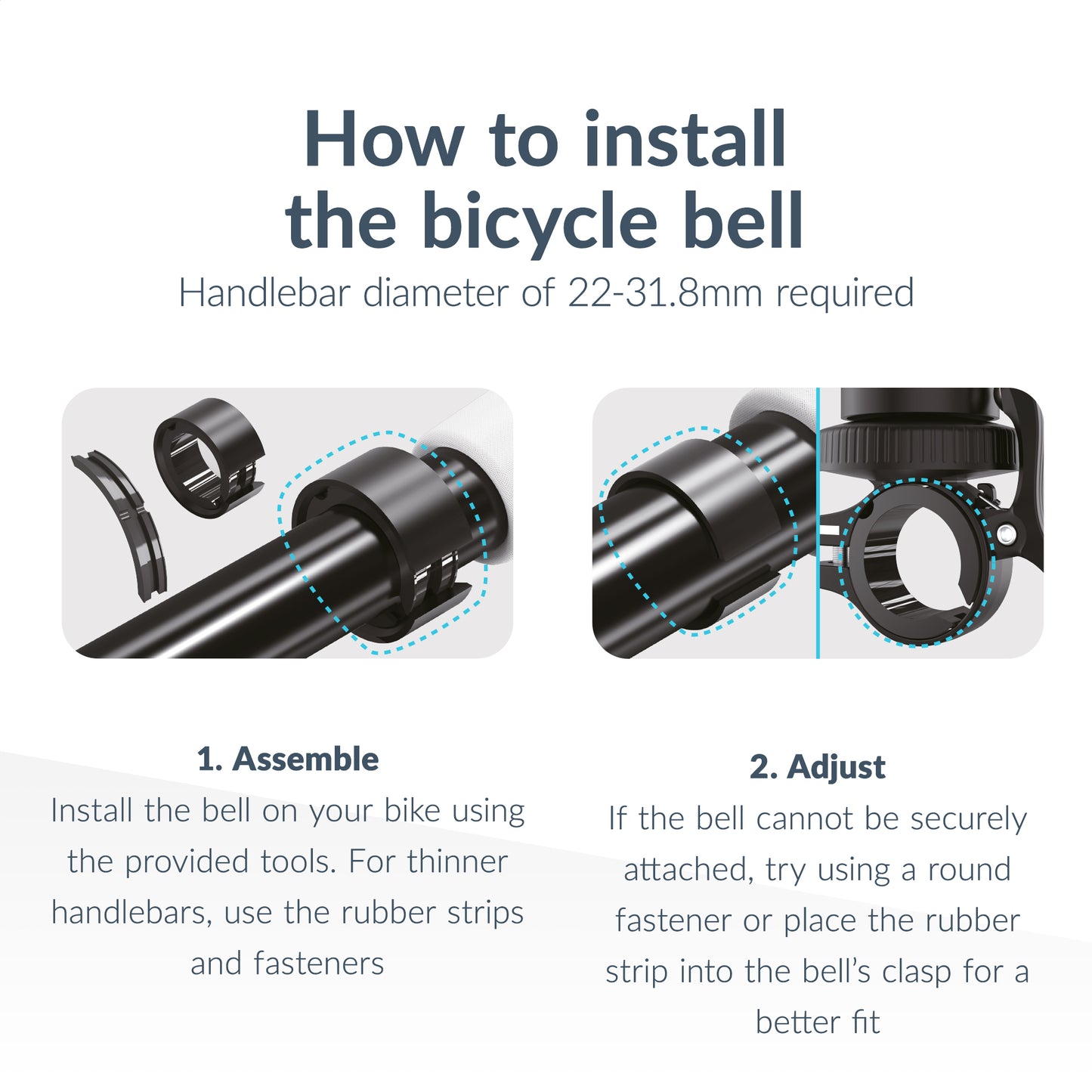 How to install the bicycle bell
Handlebar diameter of 22-31.8mm required

1. Assemble
Install the bell on your bike using the provided tools. For thinner handlebars, use the rubber strips and fasteners

2. Adjust
If the bell cannot be securely attached, try using a round fastener or place the rubber strip into the bell's clasp for a better fit