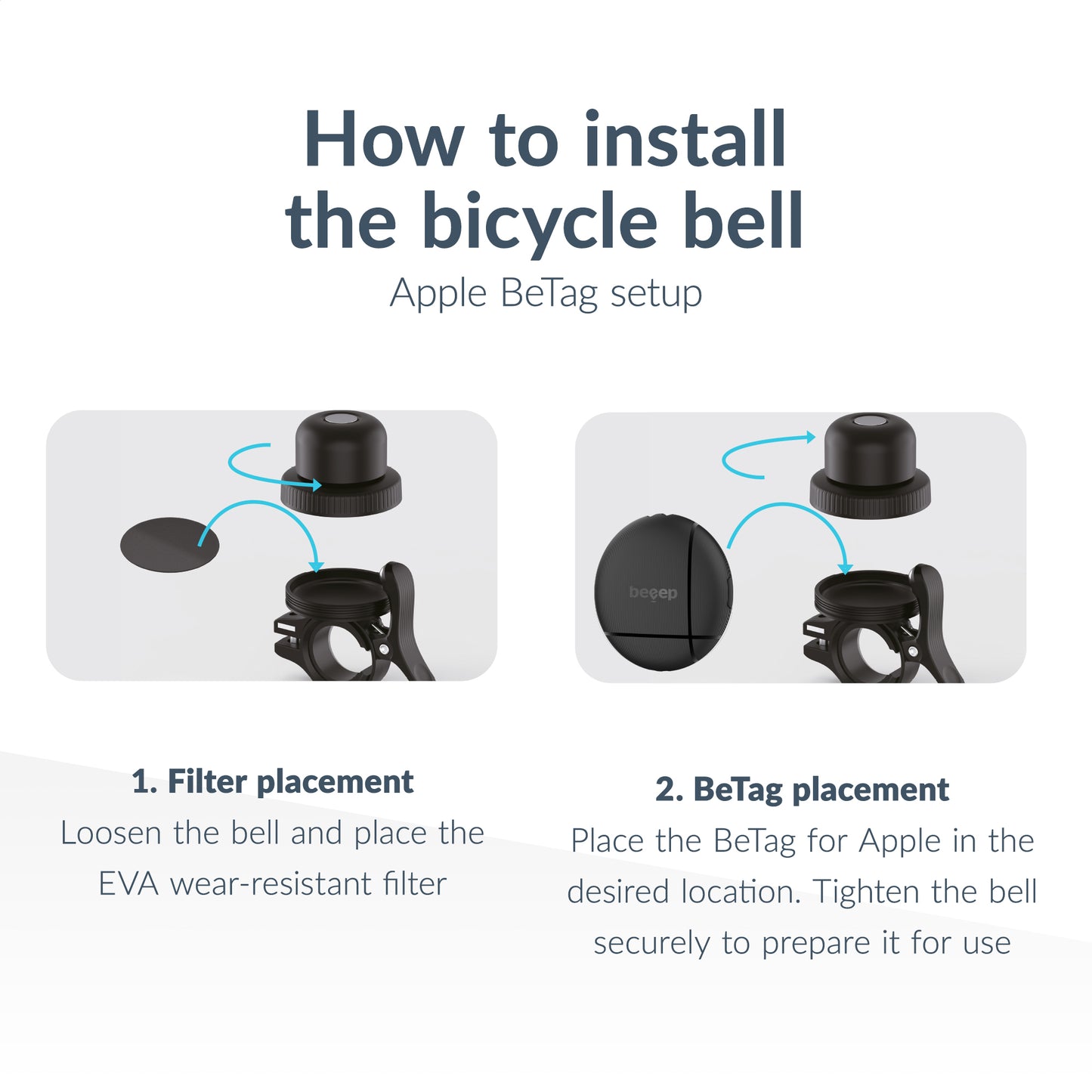 How to install the bicycle bell

Apple BeTag setup

beeep

1. Filter placement

Loosen the bell and place the EVA wear-resistant filter

2. BeTag placement

Place the BeTag for Apple in the desired location. Tighten the bell securely to prepare it for use