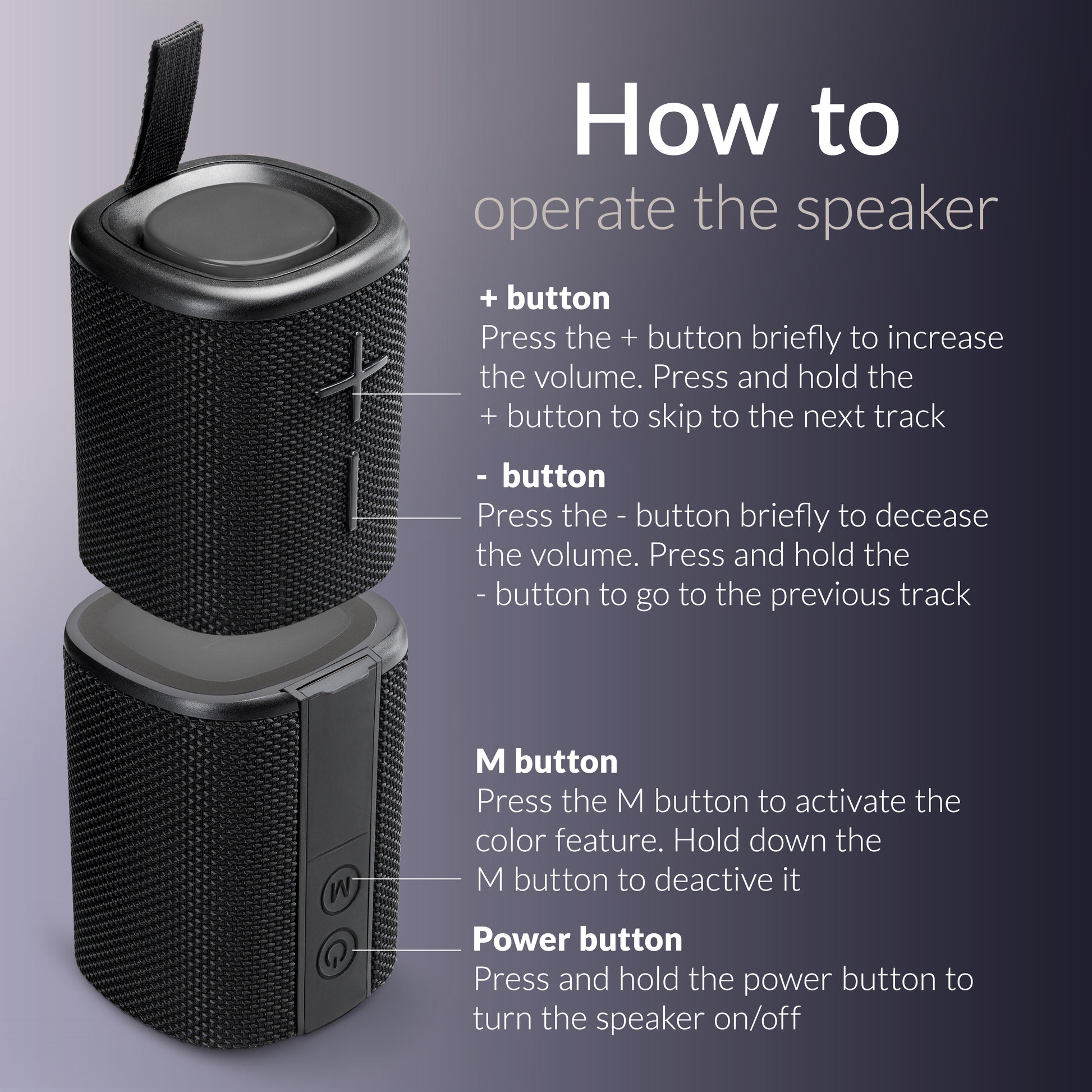 How to
operate the speaker

+ button
Press the + button briefly to increase the volume. Press and hold the + button to skip to the next track

- button
Press the - button briefly to decease the volume. Press and hold the - button to go to the previous track

M button
Press the M button to activate the color feature. Hold down the M button to deactive it

Power button
Press and hold the power button to turn the speaker on/off

M